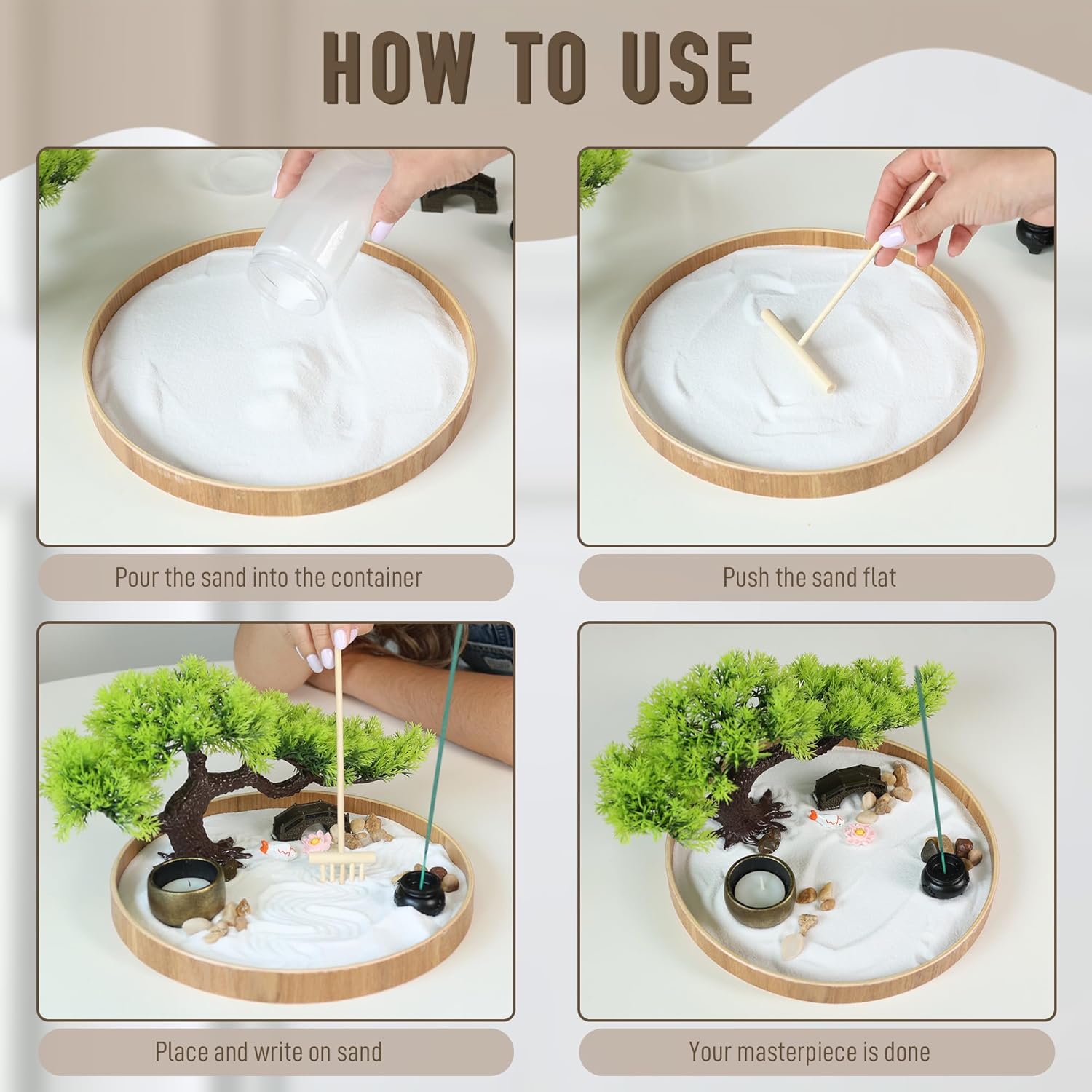 HOW TO USE

Pour the sand into the container

Push the sand flat

Place and write on sand

Your masterpiece is done