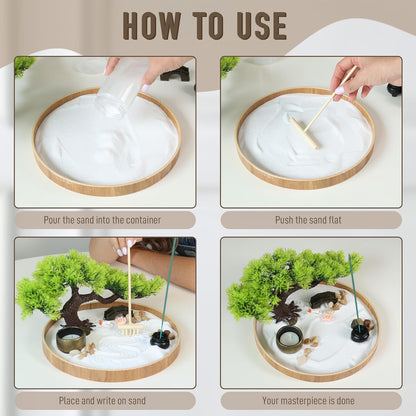 HOW TO USE

Pour the sand into the container

Push the sand flat

Place and write on sand

Your masterpiece is done