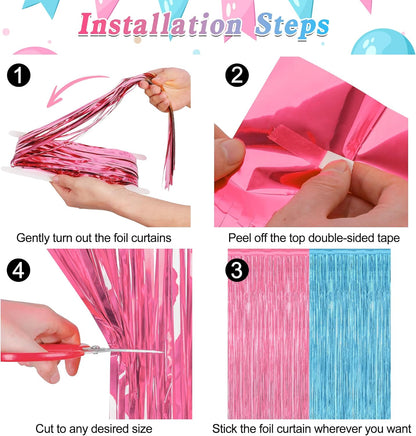 Installation Steps

1

Gently turn out the foil curtains

2

Peel off the top double-sided tape

4

Cut to any desired size

3

Stick the foil curtain wherever you want