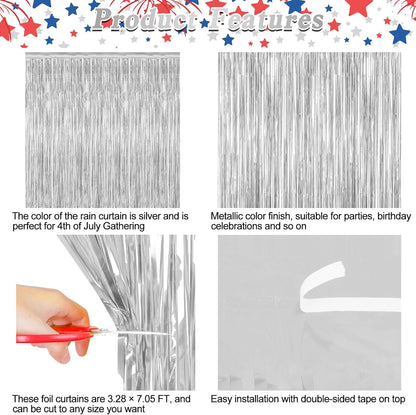 Product Features

The color of the rain curtain is silver and is perfect for 4th of July Gathering

Metallic color finish, suitable for parties, birthday celebrations and so on

These foil curtains are 3.28 × 7.05 FT, and can be cut to any size you want

Easy installation with double-sided tape on top