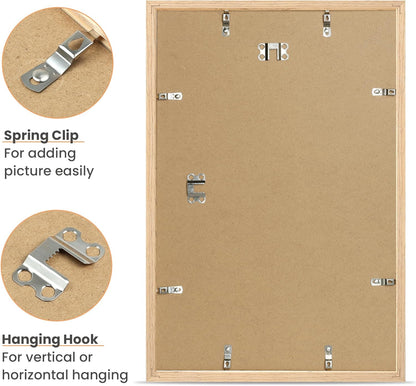 Spring Clip
For adding picture easily

Hanging Hook
For vertical or horizontal hanging