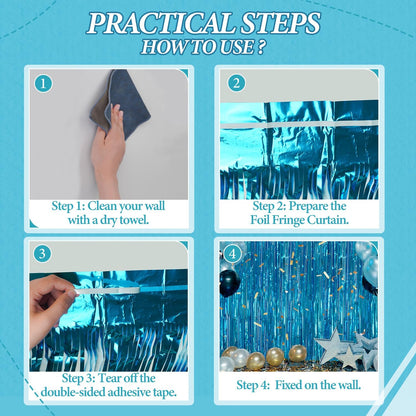 PRACTICAL STEPS
HOW TO USE ?

1
Step 1: Clean your wall with a dry towel.

2
Step 2: Prepare the Foil Fringe Curtain.

3
Step 3: Tear off the double-sided adhesive tape.

4
Step 4: Fixed on the wall.