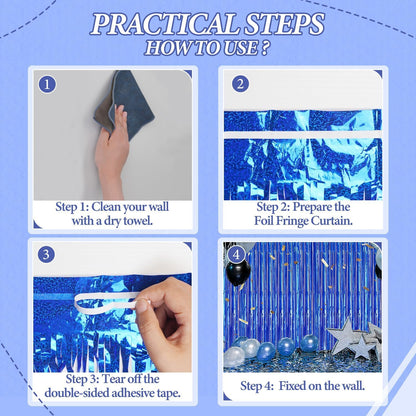 PRACTICAL STEPS
HOW TO USE ?

1
Step 1: Clean your wall with a dry towel.

2
Step 2: Prepare the Foil Fringe Curtain.

3
Step 3: Tear off the double-sided adhesive tape.

4
Step 4: Fixed on the wall.