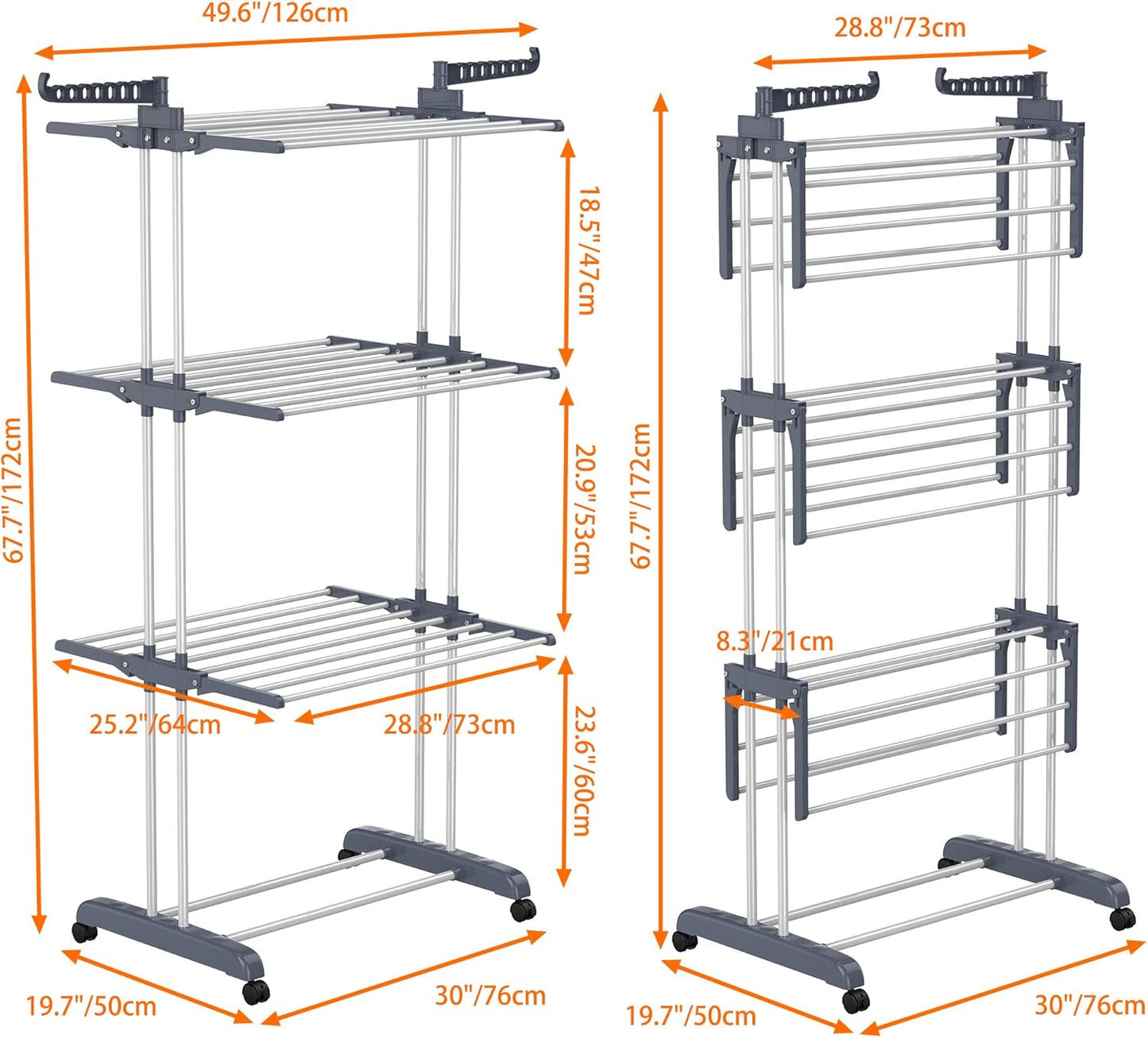 49.6"/126cm

67.7"/172cm

18.5"/47cm

20.9"/53cm

25.2"/64cm

28.8"/73cm

23.6"/60cm

19.7"/50cm

30"/76cm

28.8"/73cm

67.7"/172cm

8.3"/21cm

19.7"/50cm

30"/76cm