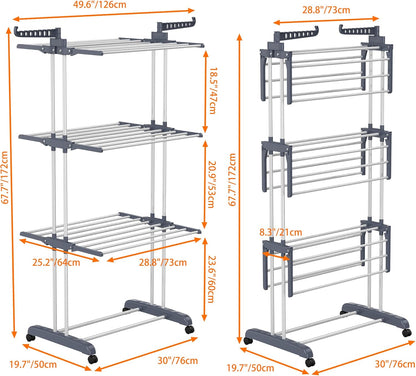 49.6"/126cm

67.7"/172cm

18.5"/47cm

20.9"/53cm

25.2"/64cm

28.8"/73cm

23.6"/60cm

19.7"/50cm

30"/76cm

28.8"/73cm

67.7"/172cm

8.3"/21cm

19.7"/50cm

30"/76cm