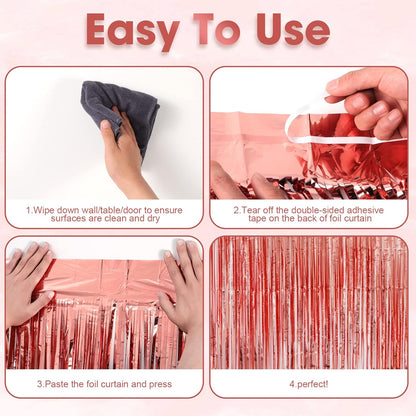 Easy To Use

1.Wipe down wall/table/door to ensure surfaces are clean and dry

2.Tear off the double-sided adhesive tape on the back of foil curtain

3.Paste the foil curtain and press

4.perfect!