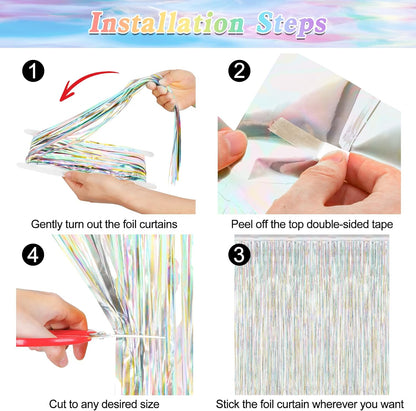 Installation Steps

1

Gently turn out the foil curtains

2

Peel off the top double-sided tape

4

Cut to any desired size

3

Stick the foil curtain wherever you want