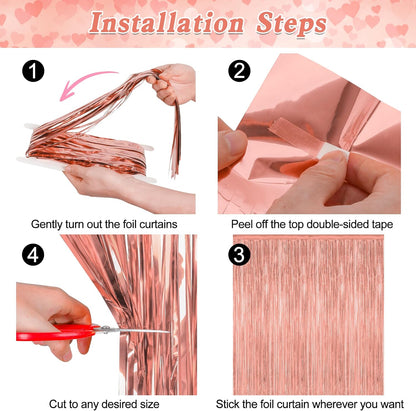 Installation Steps

1

Gently turn out the foil curtains

2

Peel off the top double-sided tape

4

Cut to any desired size

3

Stick the foil curtain wherever you want