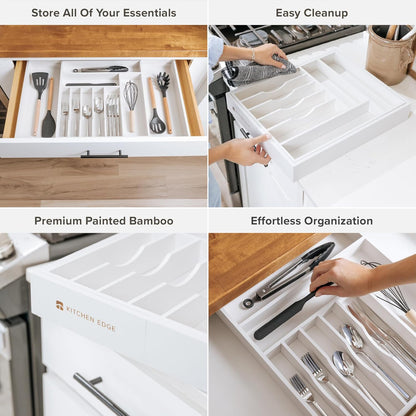 Store All Of Your Essentials

Easy Cleanup

Premium Painted Bamboo

KITCHEN EDGE

Effortless Organization