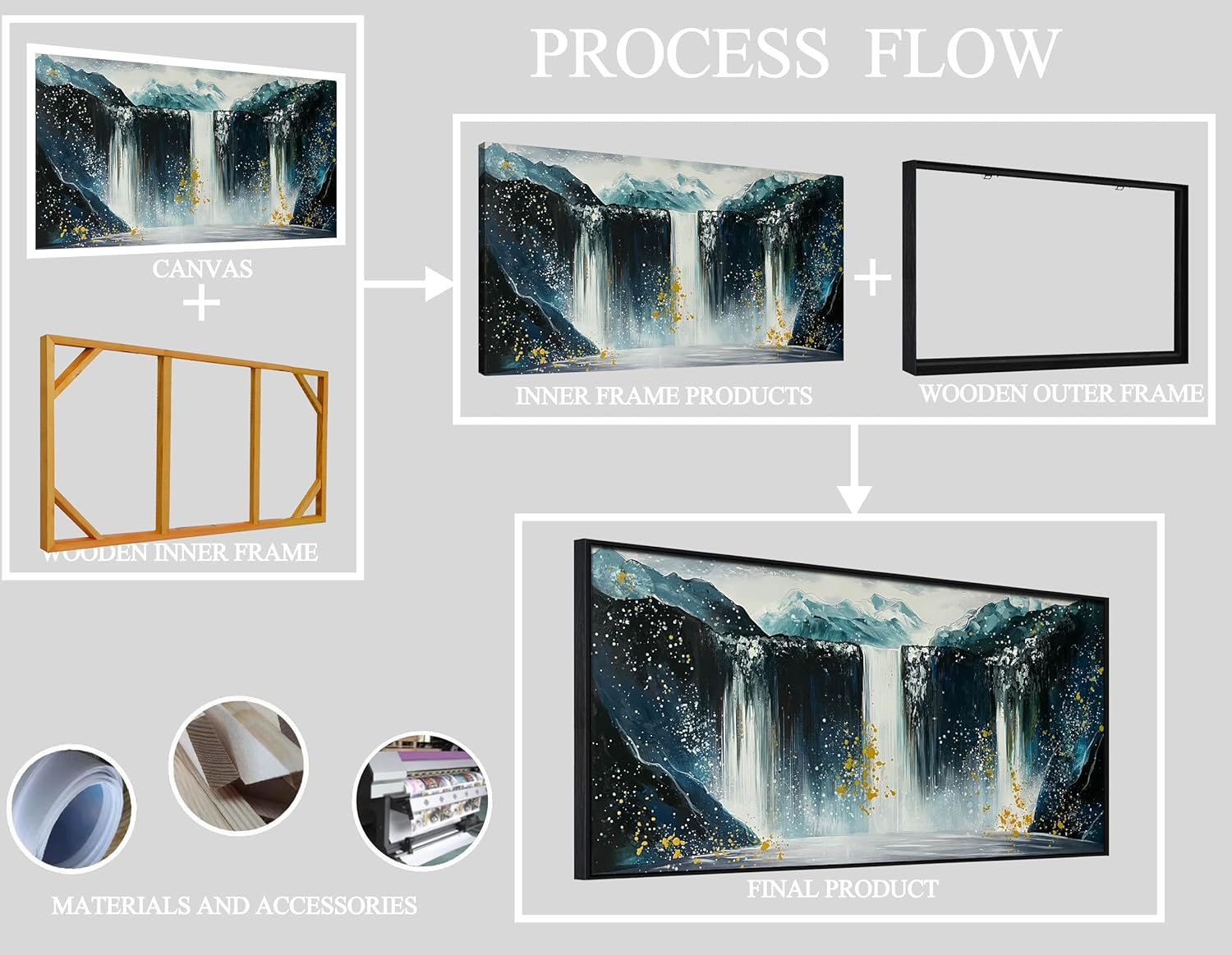 PROCESS FLOW

CANVAS

+

WOODEN INNER FRAME

INNER FRAME PRODUCTS

+

WOODEN OUTER FRAME

FINAL PRODUCT

MATERIALS AND ACCESSORIES