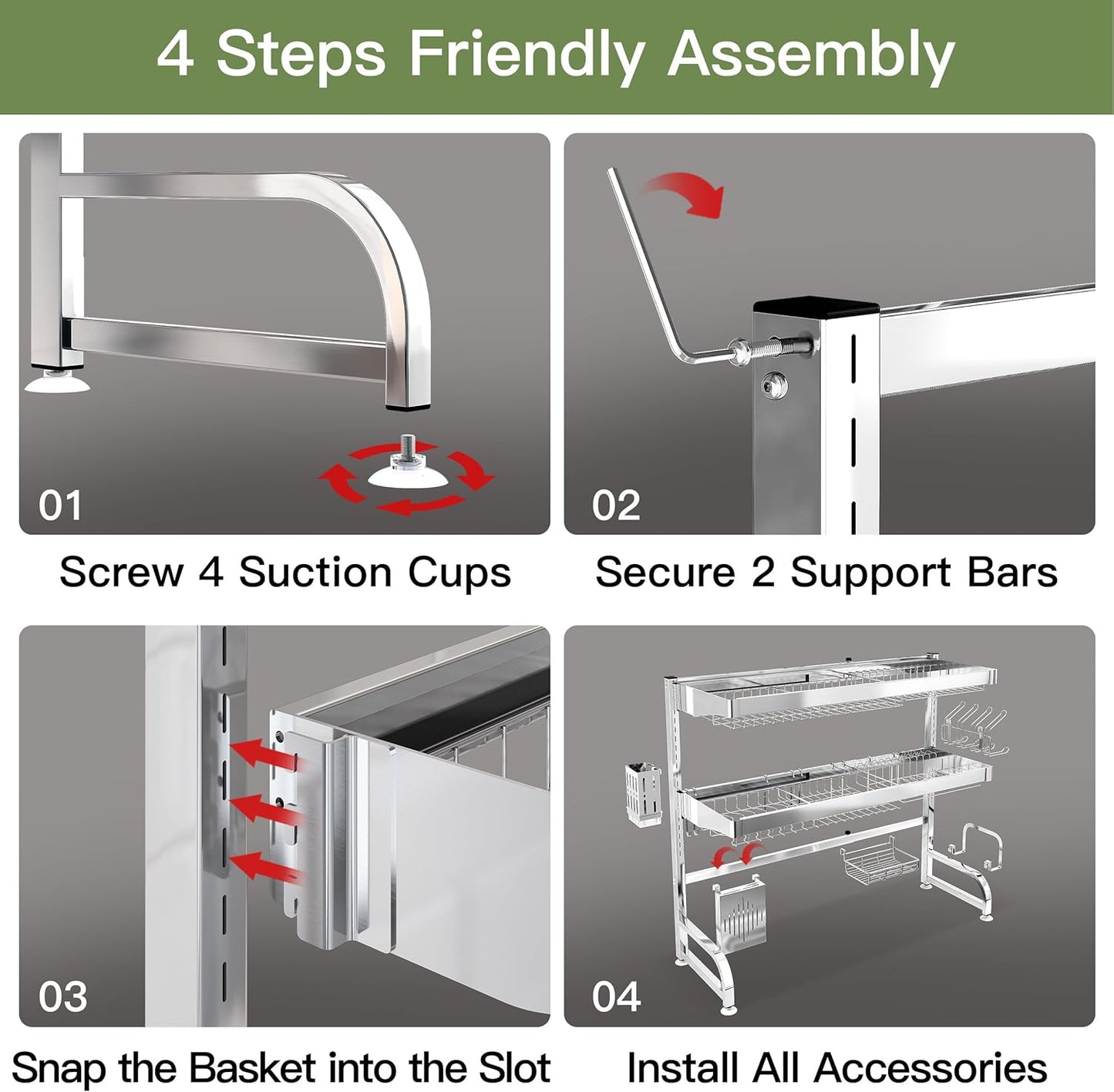 4 Steps Friendly Assembly

01

Screw 4 Suction Cups

02

Secure 2 Support Bars

03

Snap the Basket into the Slot

04

Install All Accessories