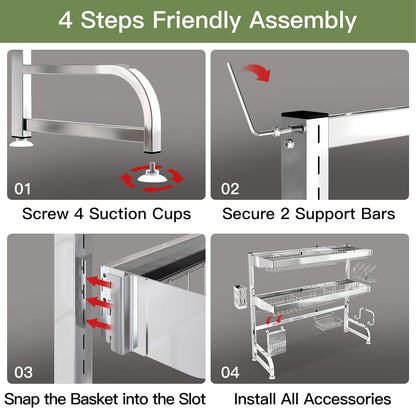 4 Steps Friendly Assembly

01

Screw 4 Suction Cups

02

Secure 2 Support Bars

03

Snap the Basket into the Slot

04

Install All Accessories