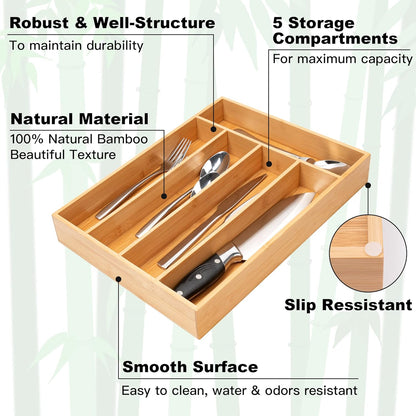 Robust & Well-Structure
To maintain durability

5 Storage Compartments
For maximum capacity

Natural Material
100% Natural Bamboo
Beautiful Texture

Slip Ressistant

Smooth Surface
Easy to clean, water & odors resistant