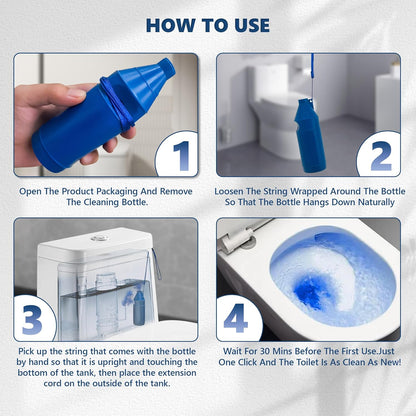 HOW TO USE

1

Open The Product Packaging And Remove The Cleaning Bottle.

2

Loosen The String Wrapped Around The Bottle So That The Bottle Hangs Down Naturally

3

Pick up the string that comes with the bottle by hand so that it is upright and touching the bottom of the tank, then place the extension cord on the outside of the tank.

4

Wait For 30 Mins Before The First Use.Just One Click And The Toilet Is As Clean As New!