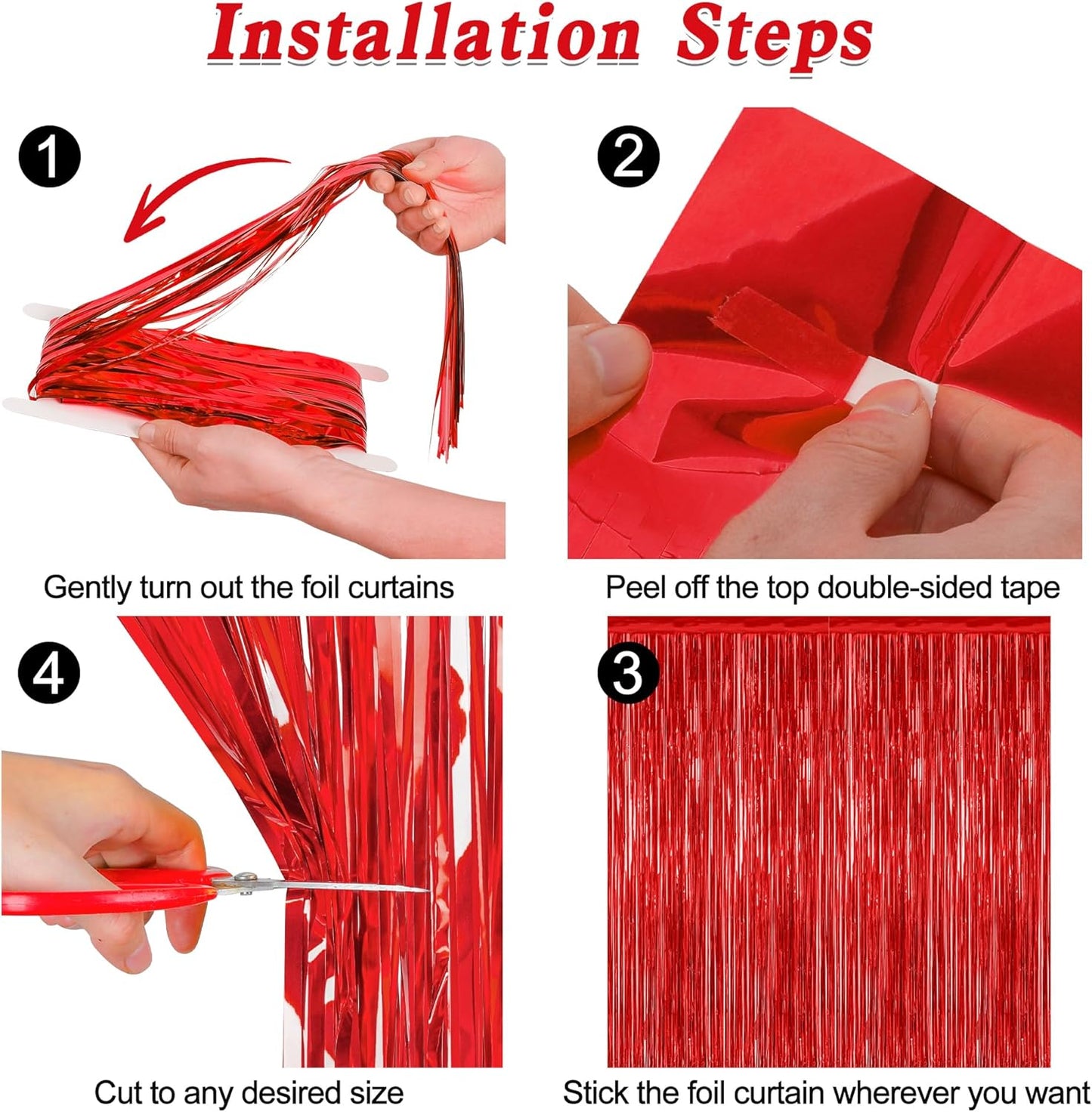 Installation Steps

1

Gently turn out the foil curtains

2

Peel off the top double-sided tape

4

Cut to any desired size

3

Stick the foil curtain wherever you want