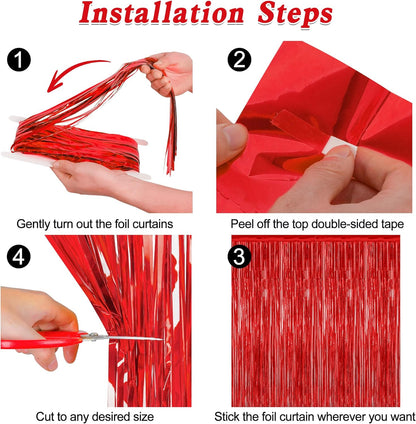 Installation Steps

1

Gently turn out the foil curtains

2

Peel off the top double-sided tape

4

Cut to any desired size

3

Stick the foil curtain wherever you want