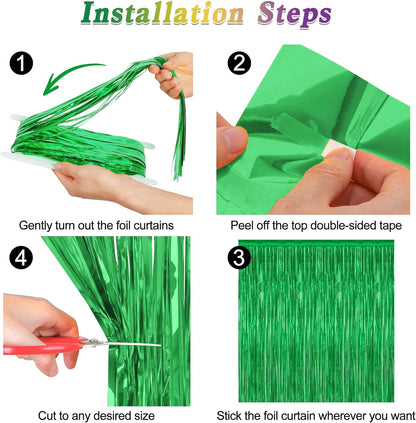 Installation Steps

1

Gently turn out the foil curtains

2

Peel off the top double-sided tape

4

Cut to any desired size

3

Stick the foil curtain wherever you want