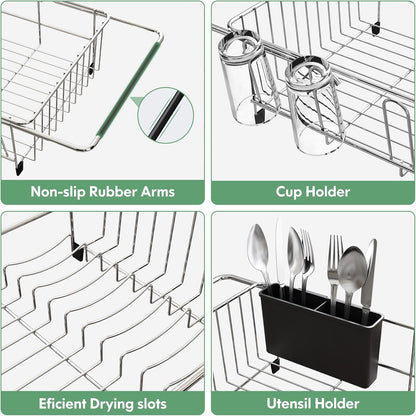 Non-slip Rubber Arms

Cup Holder

Eficient Drying slots

Utensil Holder