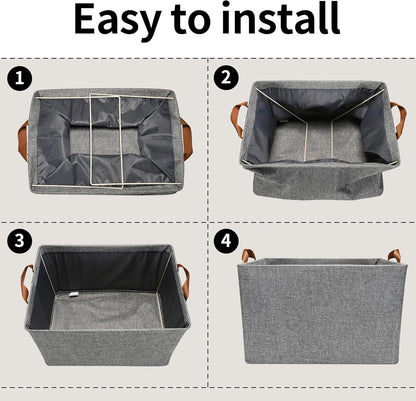 Easy to install

1

2

3

4