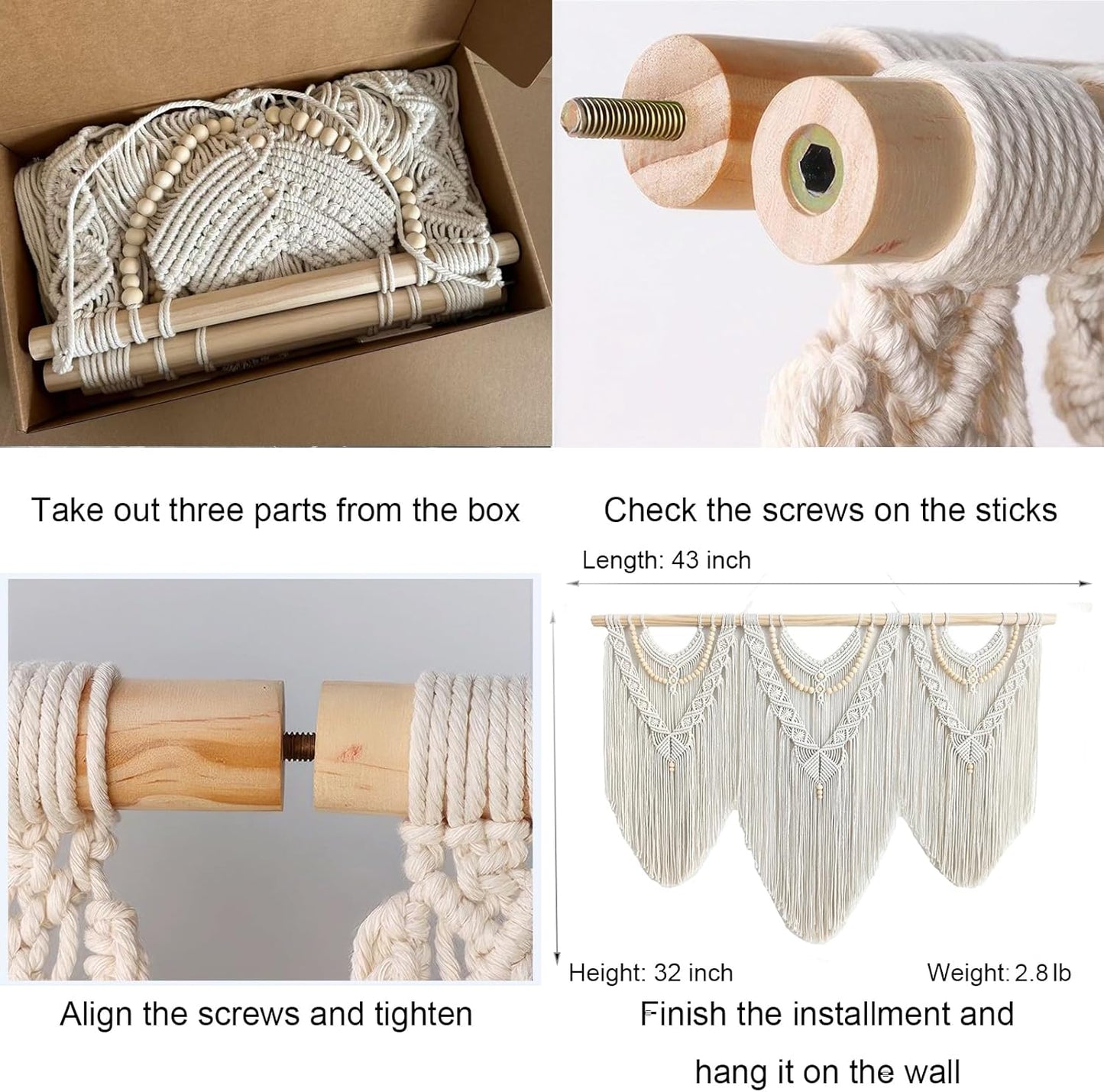 Take out three parts from the box

Check the screws on the sticks

Length: 43 inch

Height: 32 inch

Weight: 2.8 lb

Align the screws and tighten

Finish the installment and hang it on the wall