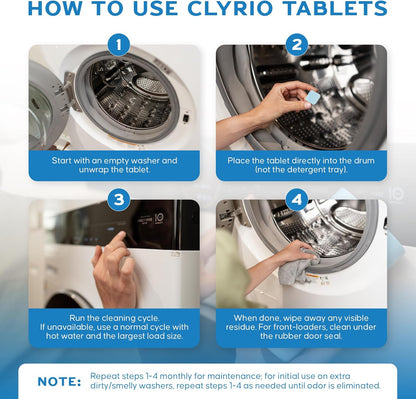 HOW TO USE CLYRIO TABLETS

1

Start with an empty washer and unwrap the tablet.

2

Place the tablet directly into the drum (not the detergent tray).

3

Run the cleaning cycle. If unavailable, use a normal cycle with hot water and the largest load size.

4

When done, wipe away any visible residue. For front-loaders, clean under the rubber door seal.

NOTE: Repeat steps 1-4 monthly for maintenance; for initial use on extra dirty/smelly washers, repeat steps 1-4 as needed until odor is eliminated.