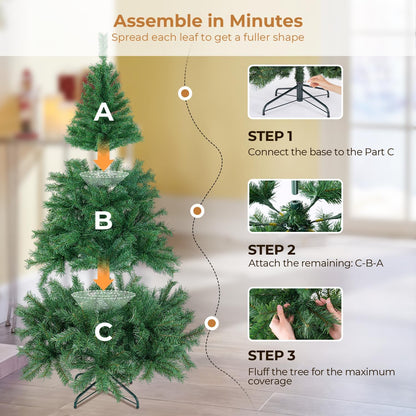 Assemble in Minutes
Spread each leaf to get a fuller shape

A

B

C

STEP 1
Connect the base to the Part C

STEP 2
Attach the remaining: C-B-A

STEP 3
Fluff the tree for the maximum coverage