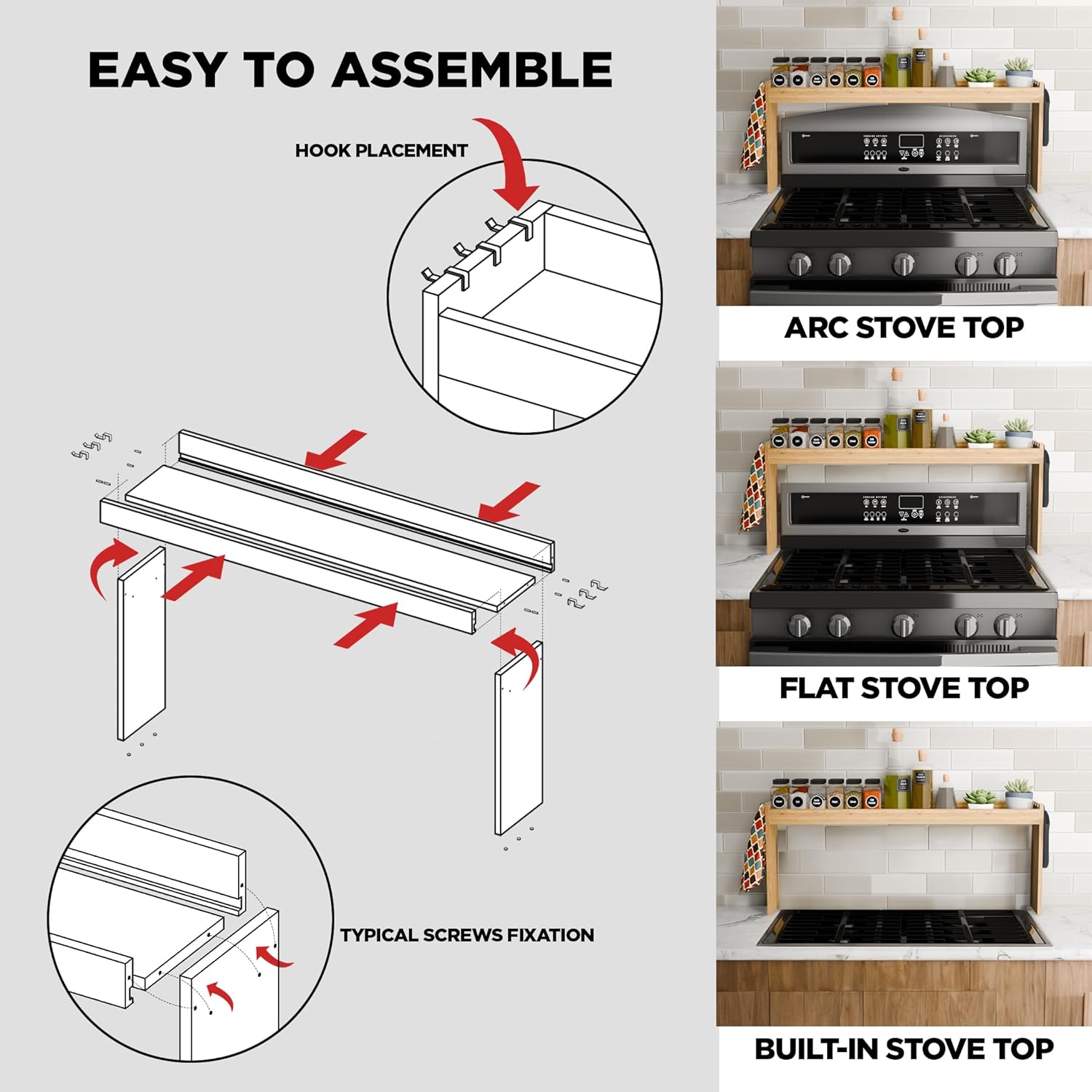 EASY TO ASSEMBLE

HOOK PLACEMENT

TYPICAL SCREWS FIXATION

ARC STOVE TOP

FLAT STOVE TOP

BUILT-IN STOVE TOP