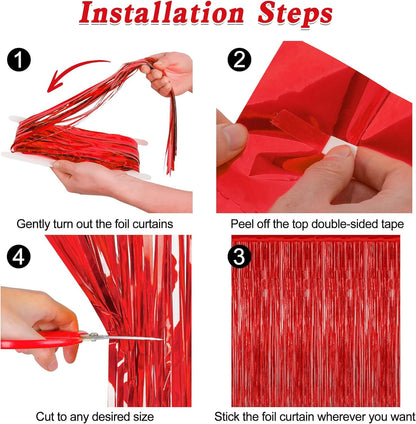 Installation Steps

1

Gently turn out the foil curtains

2

Peel off the top double-sided tape

4

Cut to any desired size

3

Stick the foil curtain wherever you want