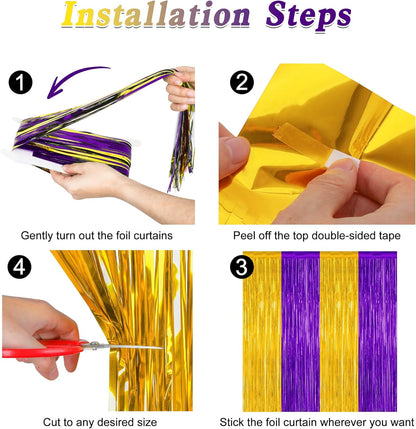 Installation Steps

1

Gently turn out the foil curtains

2

Peel off the top double-sided tape

4

Cut to any desired size

3

Stick the foil curtain wherever you want