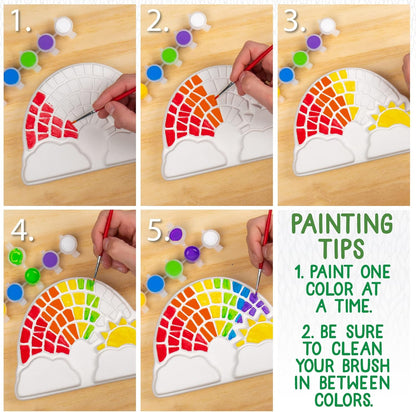 1.

2.

3.

4.

5.

PAINTING TIPS

1. PAINT ONE COLOR AT A TIME.

2. BE SURE TO CLEAN YOUR BRUSH IN BETWEEN COLORS.