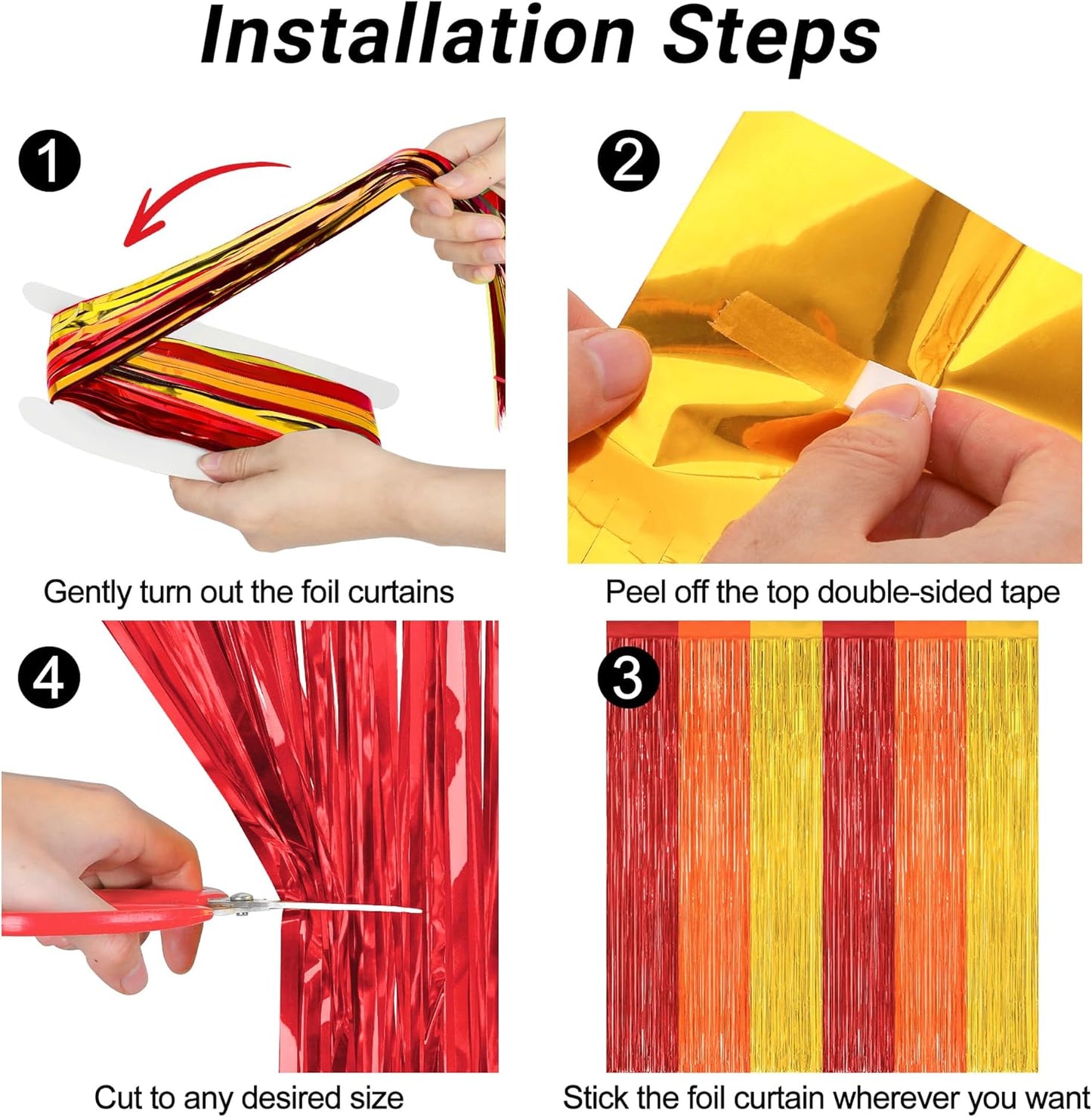 Installation Steps

1

Gently turn out the foil curtains

2

Peel off the top double-sided tape

4

Cut to any desired size

3

Stick the foil curtain wherever you want