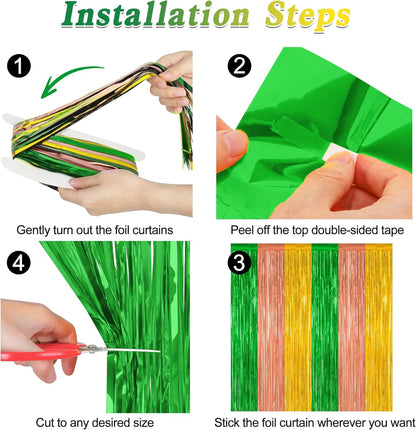 Installation Steps

1

Gently turn out the foil curtains

2

Peel off the top double-sided tape

4

Cut to any desired size

3

Stick the foil curtain wherever you want