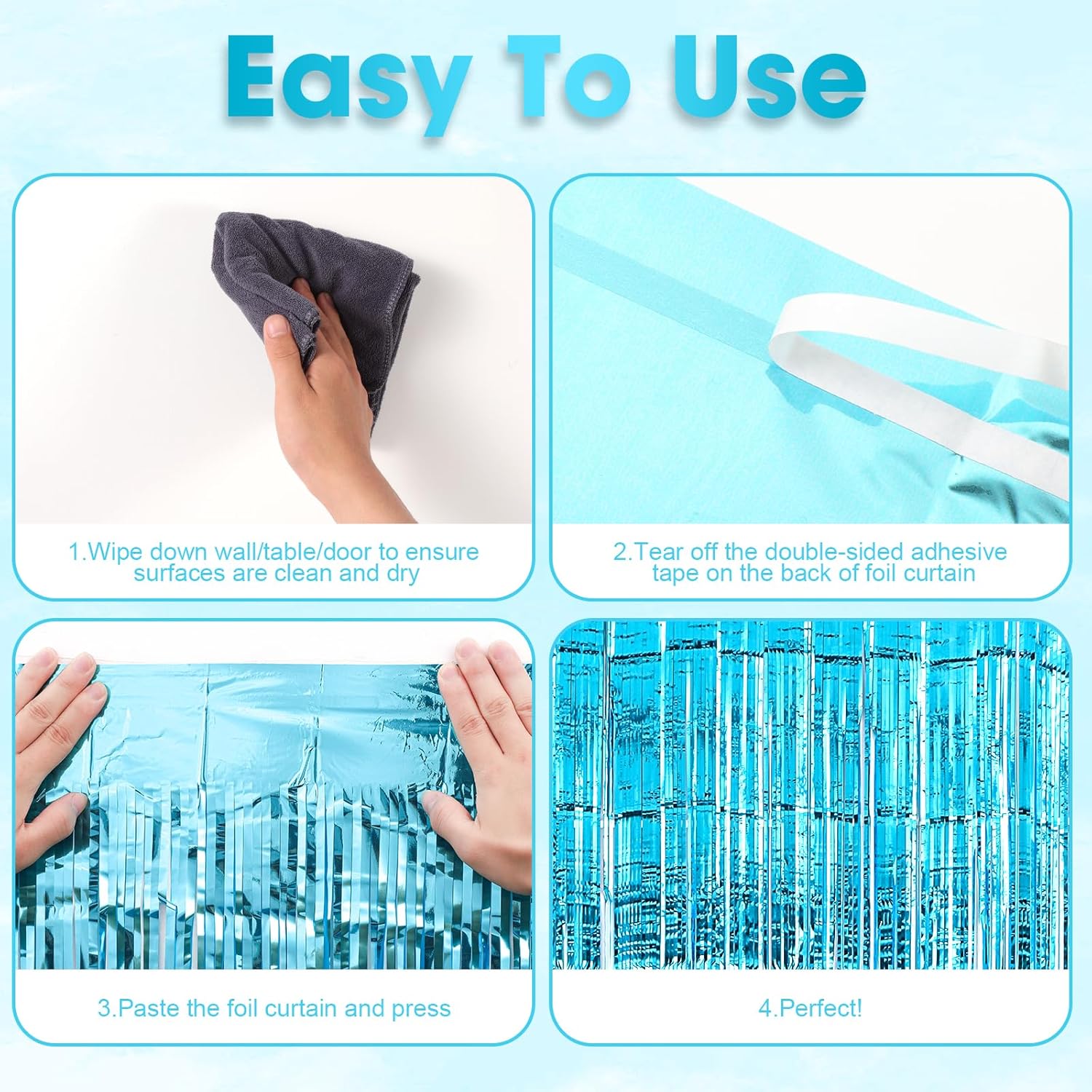 Easy To Use

1.Wipe down wall/table/door to ensure surfaces are clean and dry

2.Tear off the double-sided adhesive tape on the back of foil curtain

3.Paste the foil curtain and press

4.Perfect!