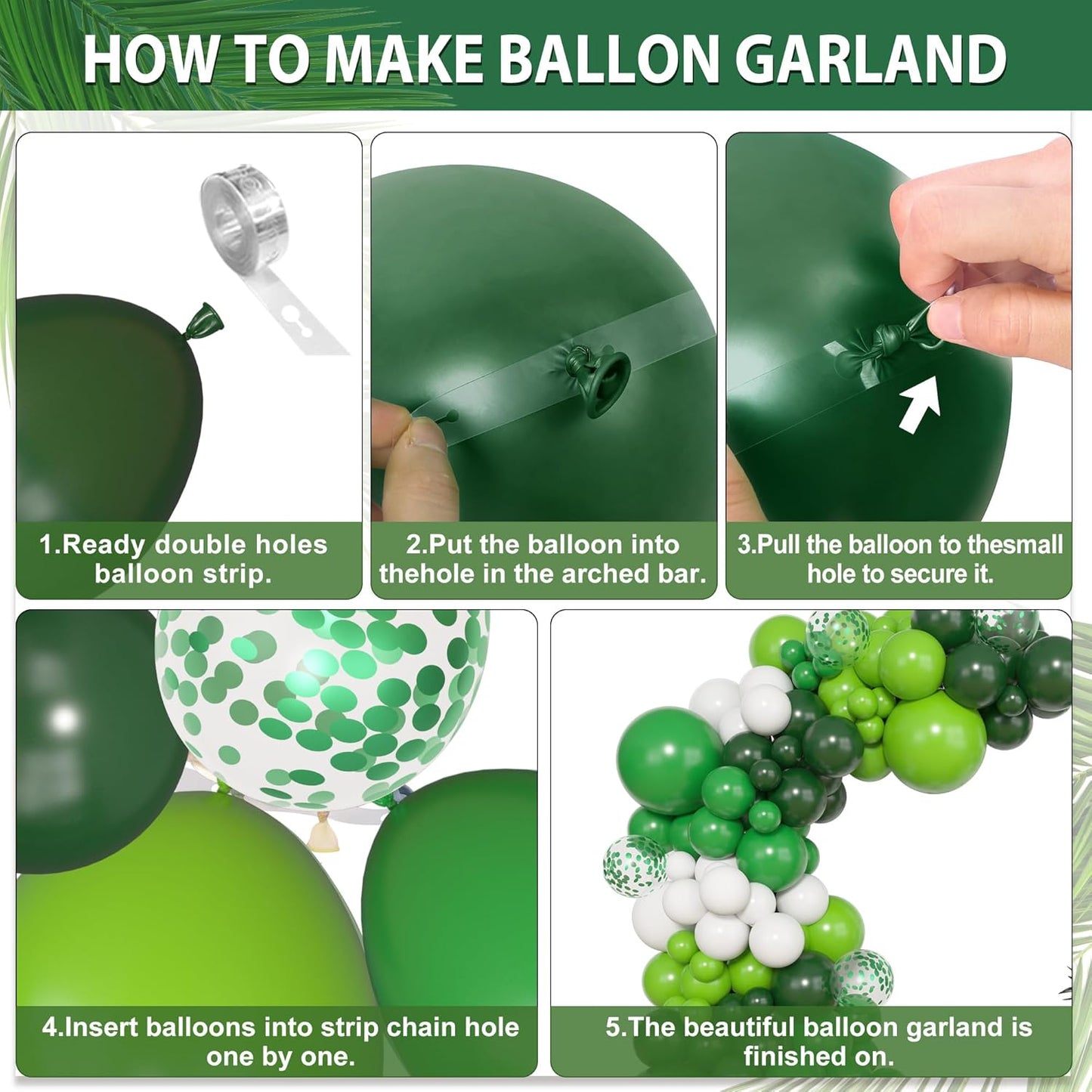 HOW TO MAKE BALLON GARLAND

1.Ready double holes balloon strip.

2.Put the balloon into thehole in the arched bar.

3.Pull the balloon to thesmall hole to secure it.

4.Insert balloons into strip chain hole one by one.

5.The beautiful balloon garland is finished on.