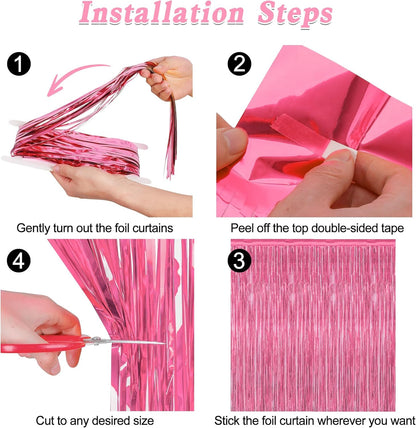 Installation Steps

1

Gently turn out the foil curtains

2

Peel off the top double-sided tape

4

Cut to any desired size

3

Stick the foil curtain wherever you want