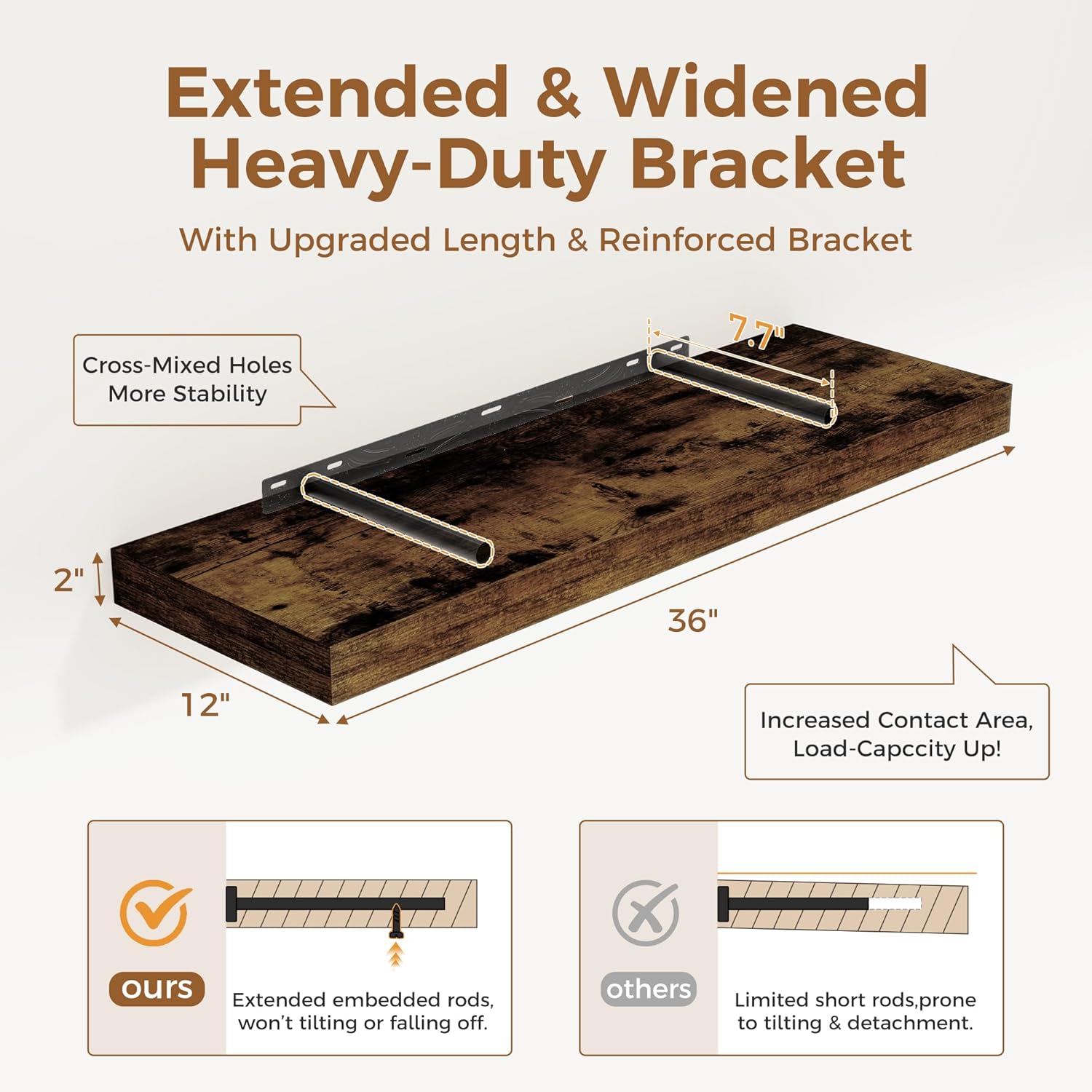 Extended & Widened Heavy-Duty Bracket

With Upgraded Length & Reinforced Bracket

Cross-Mixed Holes More Stability

7.7"

2"

36"

12"

Increased Contact Area, Load-Capccity Up!

ours

Extended embedded rods, won't tilting or falling off.

others

Limited short rods,prone to tilting & detachment.