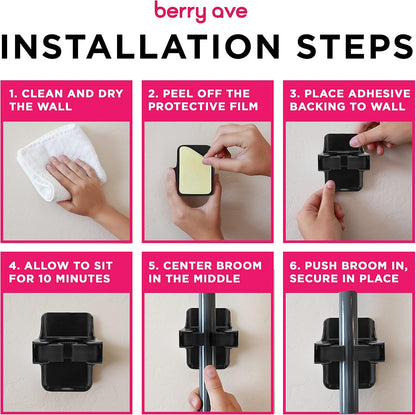 berry ave

INSTALLATION STEPS

1. CLEAN AND DRY THE WALL

2. PEEL OFF THE PROTECTIVE FILM

3. PLACE ADHESIVE BACKING TO WALL

4. ALLOW TO SIT FOR 10 MINUTES

5. CENTER BROOM IN THE MIDDLE

6. PUSH BROOM IN, SECURE IN PLACE