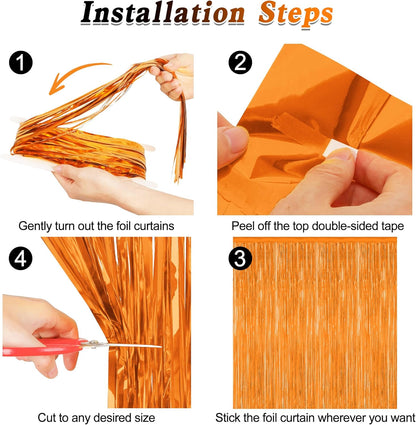 Installation Steps

1

Gently turn out the foil curtains

2

Peel off the top double-sided tape

4

Cut to any desired size

3

Stick the foil curtain wherever you want