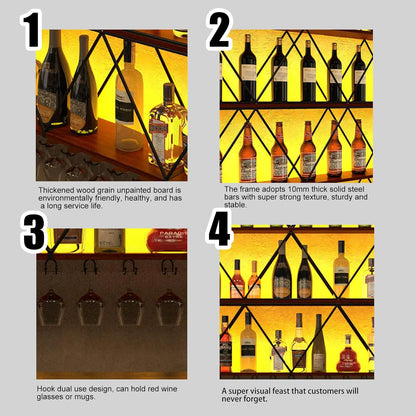 1

Thickened wood grain unpainted board is environmentally friendly, healthy, and has a long service life.

2

The frame adopts 10mm thick solid steel bars with super strong texture, sturdy and stable.

3

PARADIS EXTRA

Hook dual use design, can hold red wine glasses or mugs.

4

A super visual feast that customers will never forget.