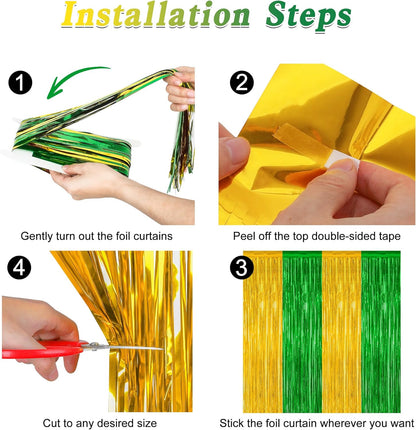 Installation Steps

1

Gently turn out the foil curtains

2

Peel off the top double-sided tape

4

Cut to any desired size

3

Stick the foil curtain wherever you want