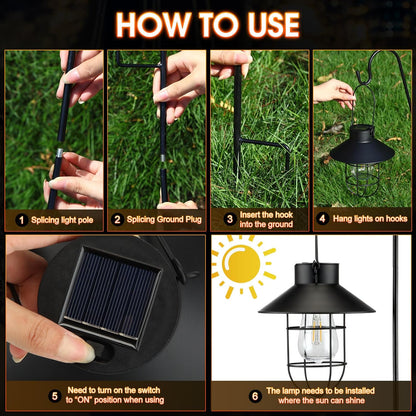 HOW TO USE

1 Splicing light pole

2 Splicing Ground Plug

3 Insert the hook into the ground

4 Hang lights on hooks

5 Need to turn on the switch to "ON" position when using

6 The lamp needs to be installed where the sun can shine