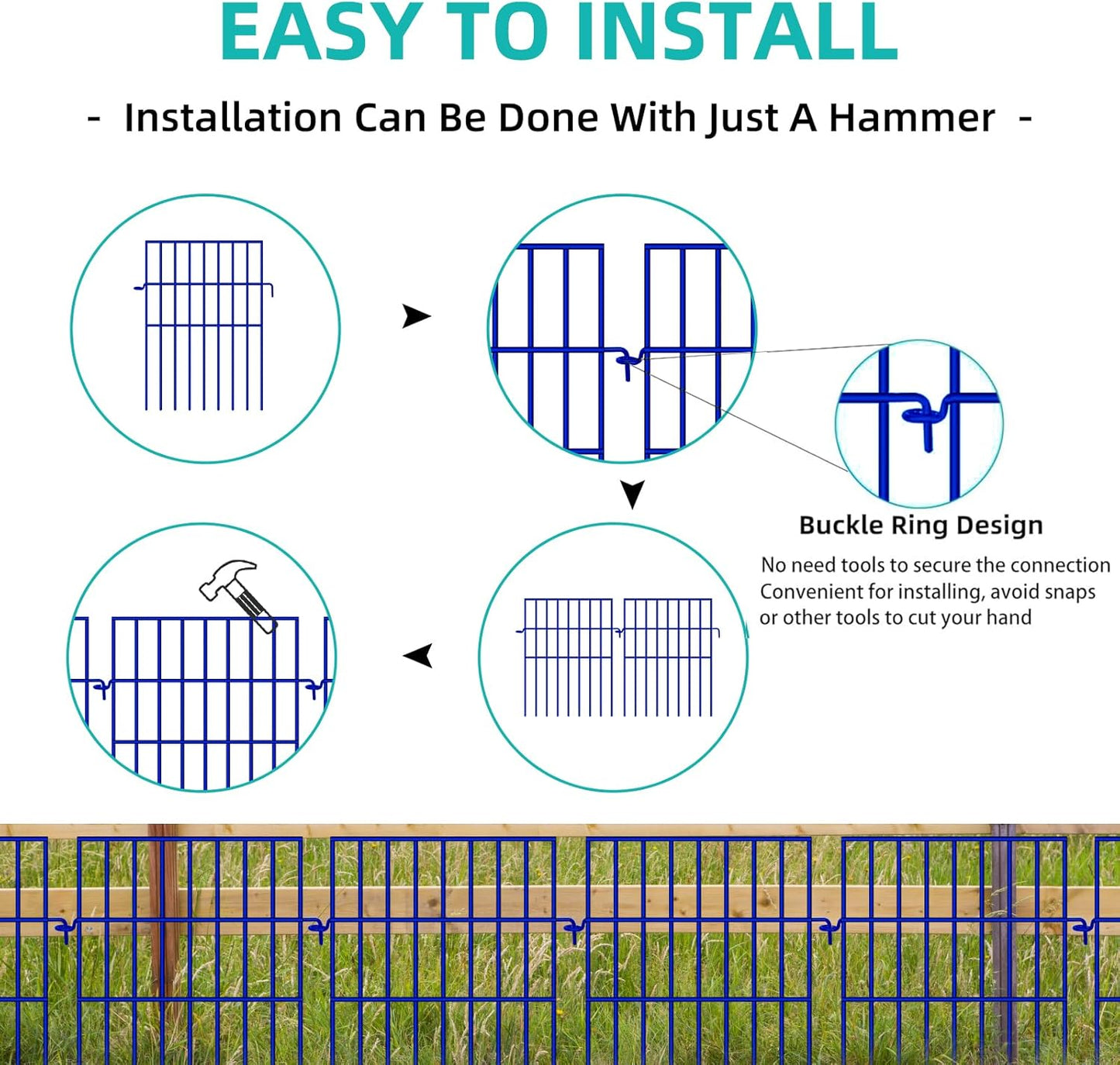 EASY TO INSTALL

- Installation Can Be Done With Just A Hammer -

Buckle Ring Design

No need tools to secure the connection
Convenient for installing, avoid snaps
or other tools to cut your hand