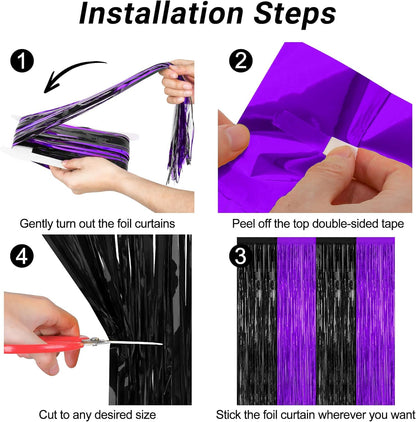 Installation Steps

1

Gently turn out the foil curtains

2

Peel off the top double-sided tape

4

Cut to any desired size

3

Stick the foil curtain wherever you want