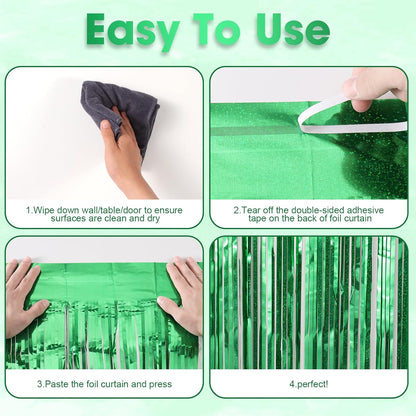 Easy To Use

1.Wipe down wall/table/door to ensure surfaces are clean and dry

2.Tear off the double-sided adhesive tape on the back of foil curtain

3.Paste the foil curtain and press

4.perfect!