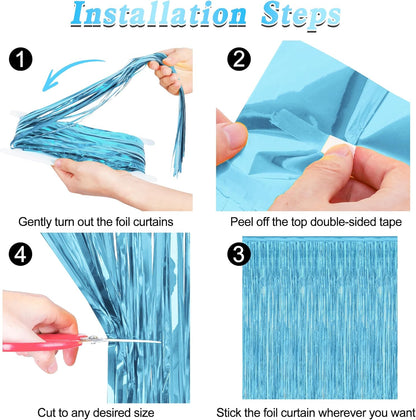 Installation Steps

1

Gently turn out the foil curtains

2

Peel off the top double-sided tape

4

Cut to any desired size

3

Stick the foil curtain wherever you want