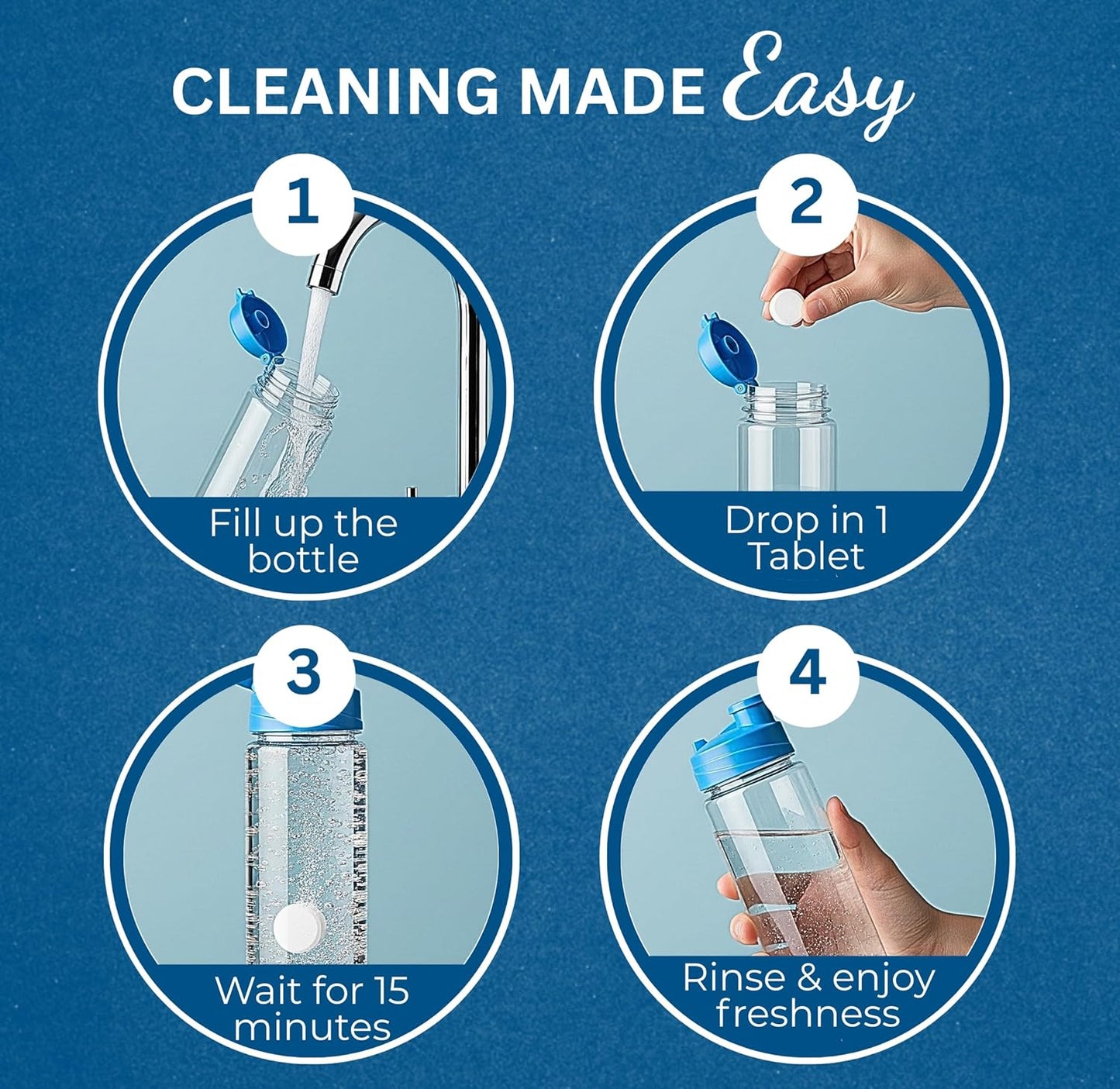 CLEANING MADE Easy

1

Fill up the bottle

2

Drop in 1 Tablet

3

Wait for 15 minutes

4

Rinse & enjoy freshness