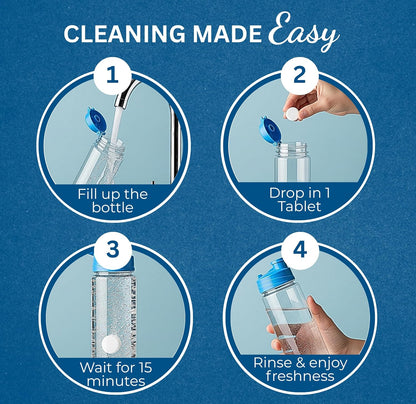 CLEANING MADE Easy

1
Fill up the bottle

2
Drop in 1 Tablet

3
Wait for 15 minutes

4
Rinse & enjoy freshness