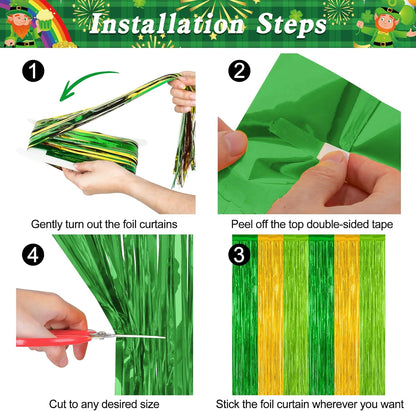 Installation Steps

1

Gently turn out the foil curtains

2

Peel off the top double-sided tape

4

Cut to any desired size

3

Stick the foil curtain wherever you want