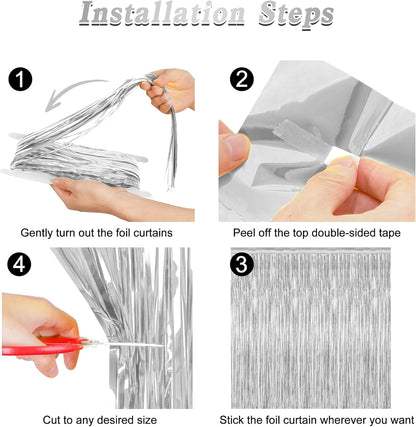 Installation Steps

1

Gently turn out the foil curtains

2

Peel off the top double-sided tape

4

Cut to any desired size

3

Stick the foil curtain wherever you want