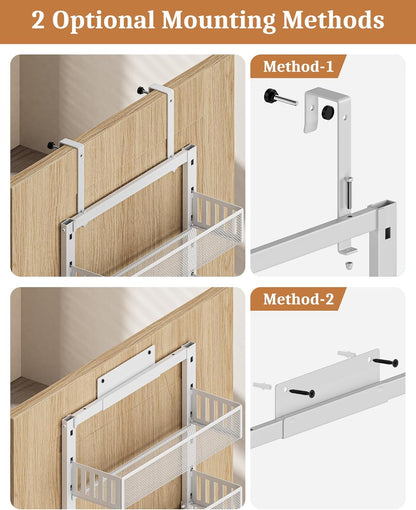 2 Optional Mounting Methods

Method-1

Method-2